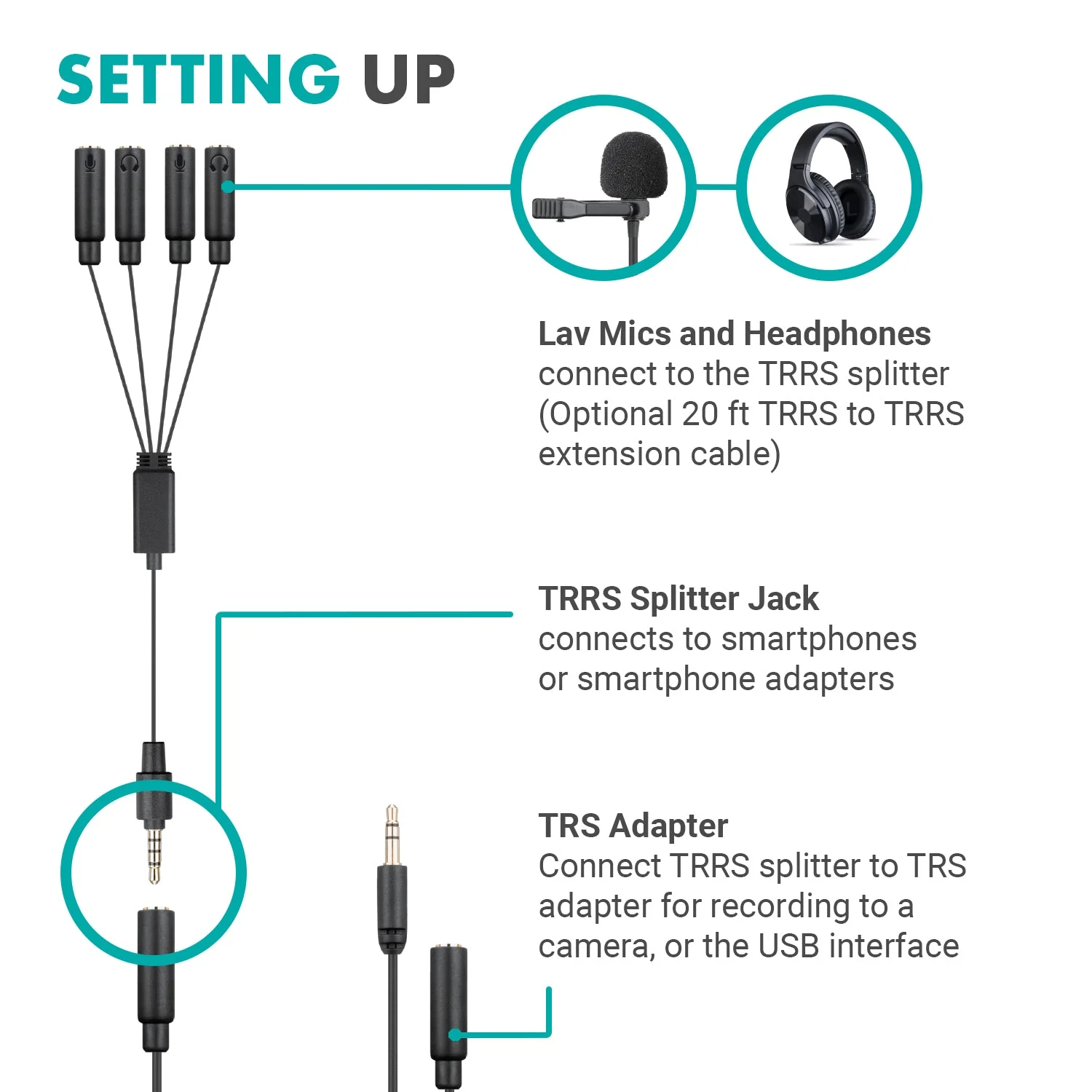 SETTING UP

Lav Mics and Headphones
connect to the TRRS splitter (Optional 20 ft TRRS to TRRS extension cable)

TRRS Splitter Jack
connects to smartphones or smartphone adapters

TRS Adapter
Connect TRRS splitter to TRS adapter for recording to a camera, or the USB interface